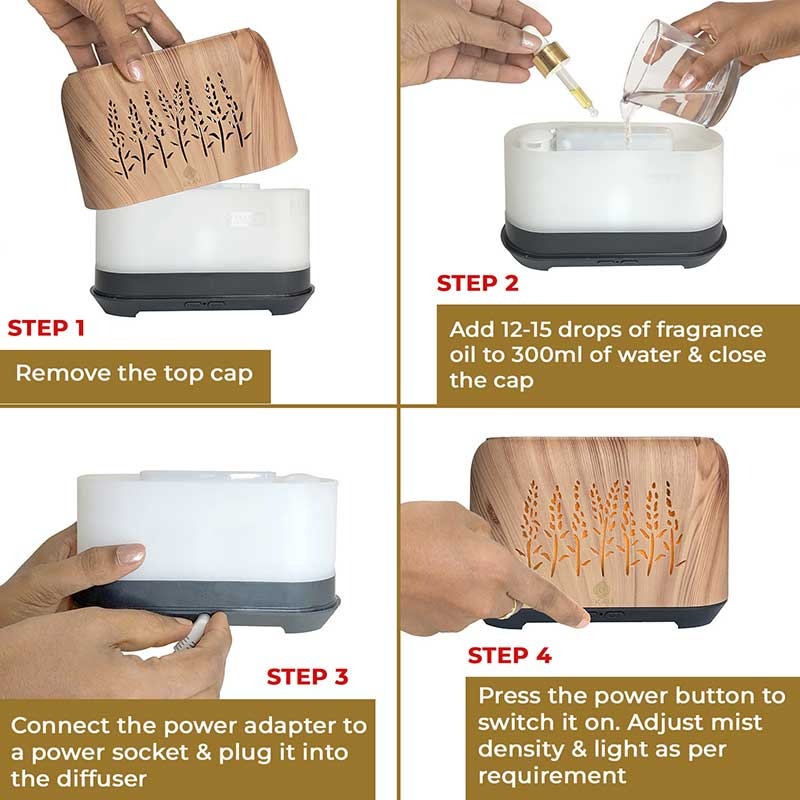 STEP 1

Remove the top cap

STEP 2

Add 12-15 drops of fragrance oil to 300ml of water & close the cap

STEP 3

Connect the power adapter to a power socket & plug it into the diffuser

STEP 4

Press the power button to switch it on. Adjust mist density & light as per requirement