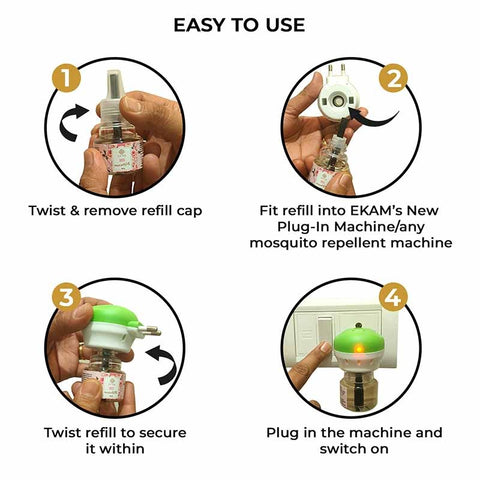 EASY TO USE

1

Twist & remove refill cap

2

Fit refill into EKAM's New Plug-In Machine/any mosquito repellent machine

3

Twist refill to secure it within

4

Plug in the machine and switch on